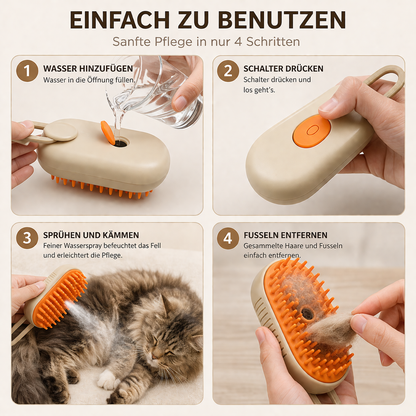 EINFACH ZU BENUTZEN

Sanfte Pflege in nur 4 Schritten

1 WASSER HINZUFÜGEN
Wasser in die Öffnung füllen.

2 SCHALTER DRÜCKEN
Schalter drücken und los geht's.

3 SPRÜHEN UND KÄMMEN
Feiner Wasserspray befeuchtet das Fell und erleichtert die Pflege.

4 FUSSELN ENTFERNEN
Gesammelte Haare und Fusseln einfach entfernen.